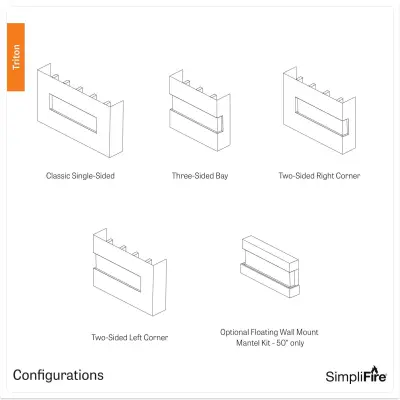 Triton

Classic Single-Sided

Three-Sided Bay

Two-Sided Right Corner

Two-Sided Left Corner

Optional Floating Wall Mount Mantel Kit - 50" only

Configurations

SimpliFire