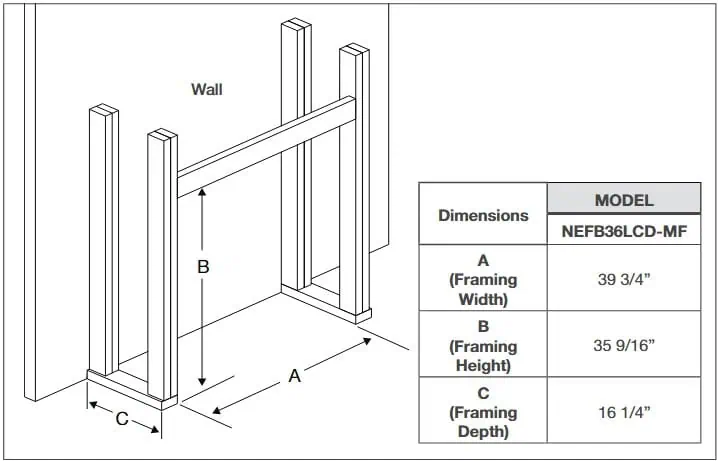 Wall

B

A

C

| Dimensions | MODEL |
|---|---|
| | NEFB36LCD-MF |
| A (Framing Width) | 39 3/4” |
| B (Framing Height) | 35 9/16” |
| C (Framing Depth) | 16 1/4” |