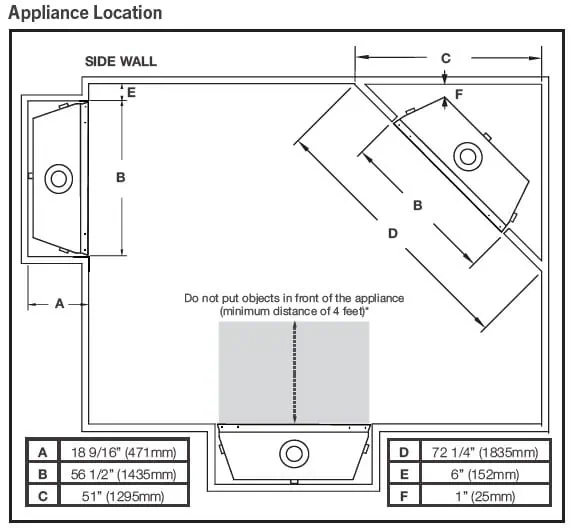 Appliance Location

SIDE WALL

C

E

F

B

B

D

A

Do not put objects in front of the appliance (minimum distance of 4 feet)*

| A | 18 9/16" (471mm) |
|---|---|
| B | 56 1/2" (1435mm) |
| C | 51" (1295mm) |

| D | 72 1/4" (1835mm) |
|---|---|
| E | 6" (152mm) |
| F | 1" (25mm) |