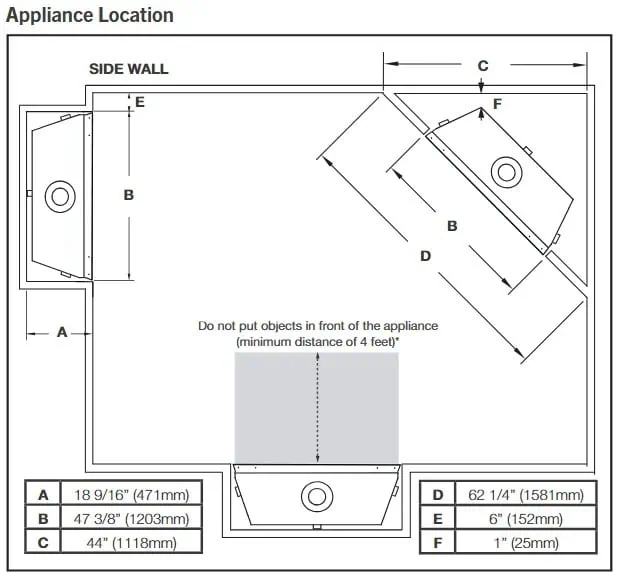 Appliance Location

SIDE WALL

C

E

F

B

B

D

A

Do not put objects in front of the appliance (minimum distance of 4 feet)*

| A | 18 9/16" (471mm) |
|---|---|
| B | 47 3/8" (1203mm) |
| C | 44" (1118mm) |

| D | 62 1/4" (1581mm) |
|---|---|
| E | 6" (152mm) |
| F | 1" (25mm) |