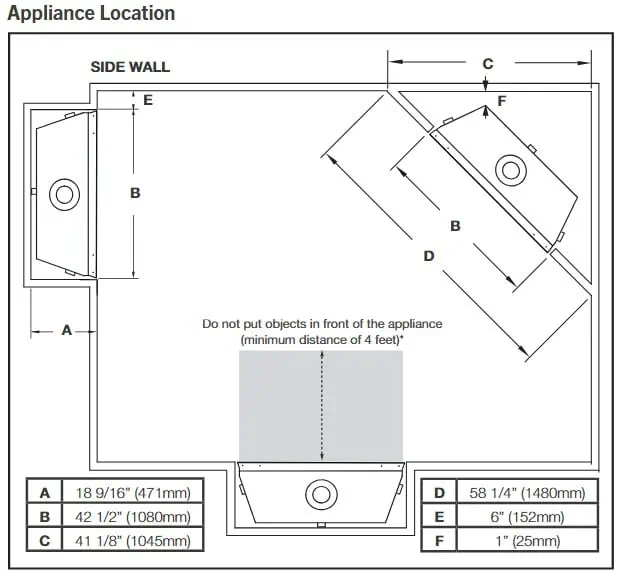 Appliance Location

SIDE WALL

C

E

F

B

B

D

A

Do not put objects in front of the appliance (minimum distance of 4 feet)*

| A | 18 9/16" (471mm) |
|---|---|
| B | 42 1/2" (1080mm) |
| C | 41 1/8" (1045mm) |

| D | 58 1/4" (1480mm) |
|---|---|
| E | 6" (152mm) |
| F | 1" (25mm) |