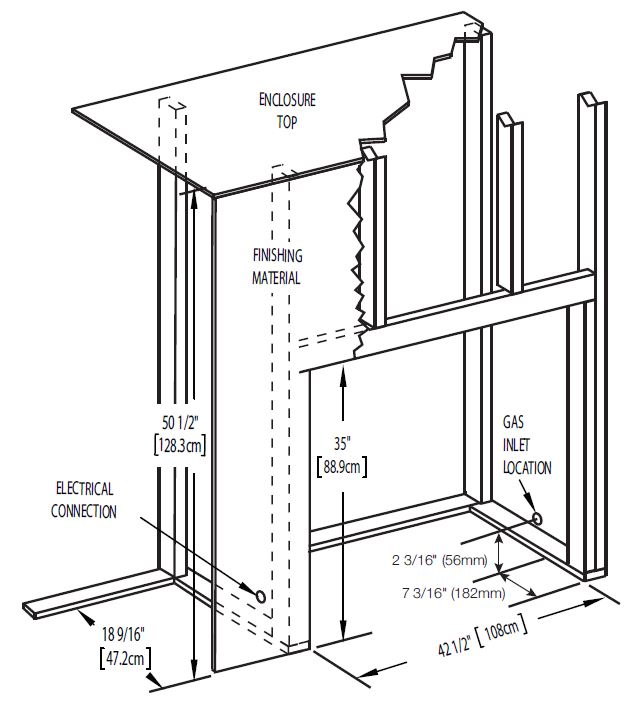 ENCLOSURE TOP

FINISHING MATERIAL

50 1/2" [128.3cm]

35" [88.9cm]

GAS INLET LOCATION

ELECTRICAL CONNECTION

2 3/16" (56mm)

7 3/16" (182mm)

18 9/16" [47.2cm]

42 1/2" [108cm]